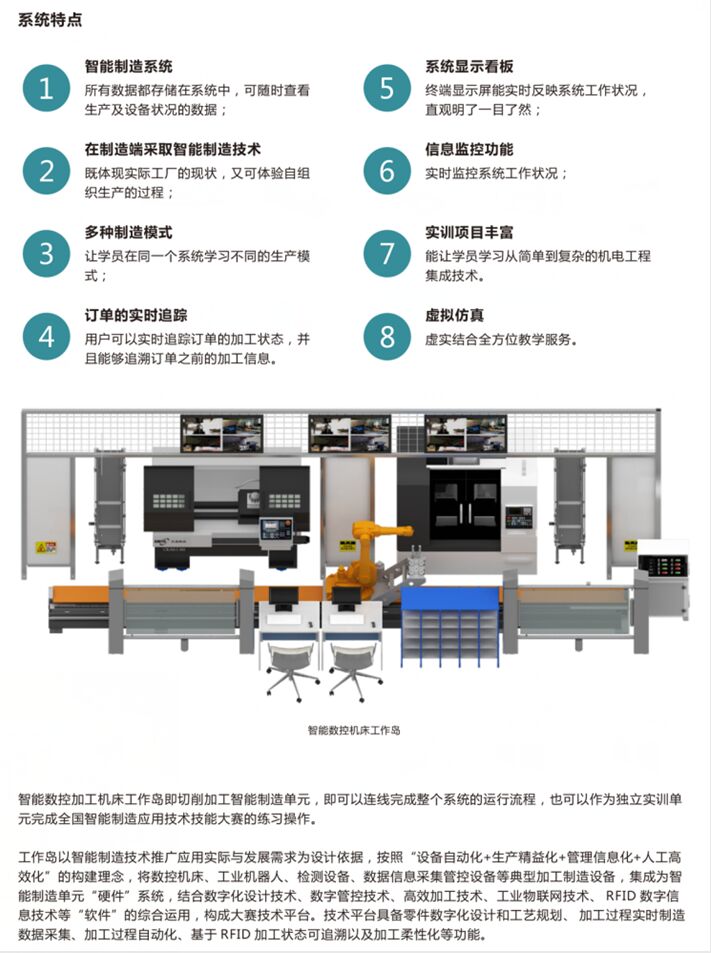 系统特点

1
智能制造系统
所有数据都存储在系统中，可随时查看生产及设备状况的数据；

2
在制造端采取智能制造技术
既体现实际工厂的现状，又可体验自组织生产的过程；

3
多种制造模式
让学员在同一个系统学习不同的生产模式；

4
订单的实时追踪
用户可以实时追踪订单的加工状态，并且能够追溯订单之前的加工信息。

5
系统显示看板
终端显示屏能实时反映系统工作状况，直观明了一目了然；

6
信息监控功能
实时监控系统工作状况；

7
实训项目丰富
能让学员学习从简单到复杂的机电工程集成技术。

8
虚拟仿真
虚实结合全方位教学服务。

智能数控机床工作岛

智能数控加工机床工作岛即切削加工智能制造单元，即可以连线完成整个系统的运行流程，也可以作为独立实训单元完成全国智能制造应用技术技能大赛的练习操作。

工作岛以智能制造技术推广应用实际与发展需求为设计依据，按照“设备自动化+生产精益化+管理信息化+人工高效化”的构建理念，将数控机床、工业机器人、检测设备、数据信息采集管控设备等典型加工制造设备，集成为智能制造单元“硬件”系统，结合数字化设计技术、数字管控技术、高效加工技术、工业物联网技术、RFID 数字信息技术等“软件”的综合运用，构成大赛技术平台。技术平台具备零件数字化设计和工艺规划、加工过程实时制造数据采集、加工过程自动化、基于 RFID 加工状态可追溯以及加工柔性化等功能。